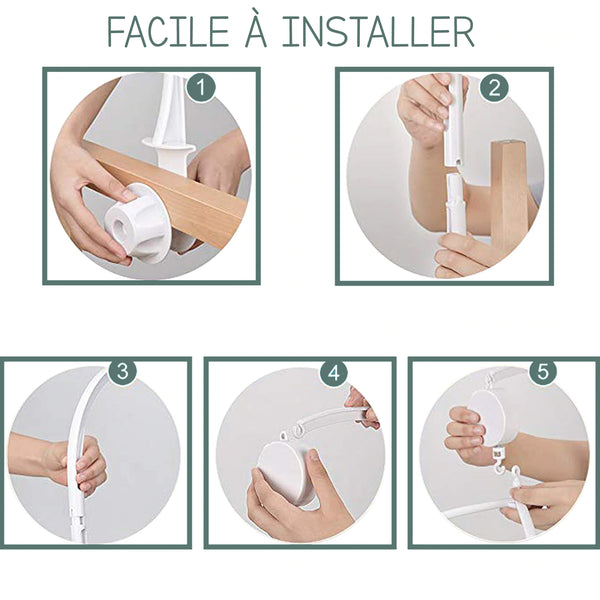 FACILE À INSTALLER

1

2

3

4

5